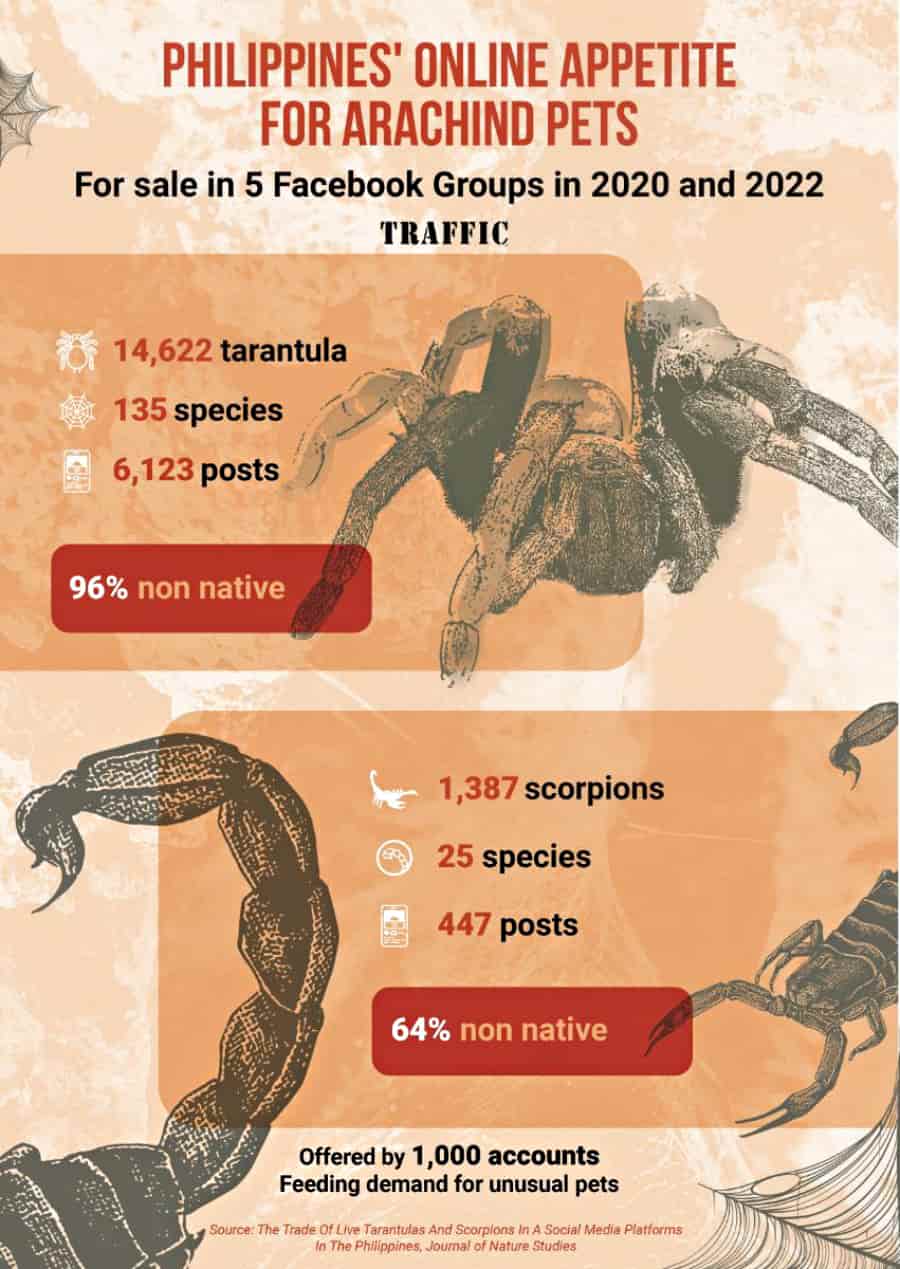 PHILIPPINES' ONLINE APPETITE FOR ARACHIND PETS

For sale in 5 Facebook Groups in 2020 and 2022

TRAFFIC

14,622 tarantula

135 species

6,123 posts

96% non native

1,387 scorpions

25 species

447 posts

64% non native

Offered by 1,000 accounts
Feeding demand for unusual pets

Source: The Trade Of Live Tarantulas And Scorpions In A Social Media Platforms In The Philippines, Journal of Nature Studies